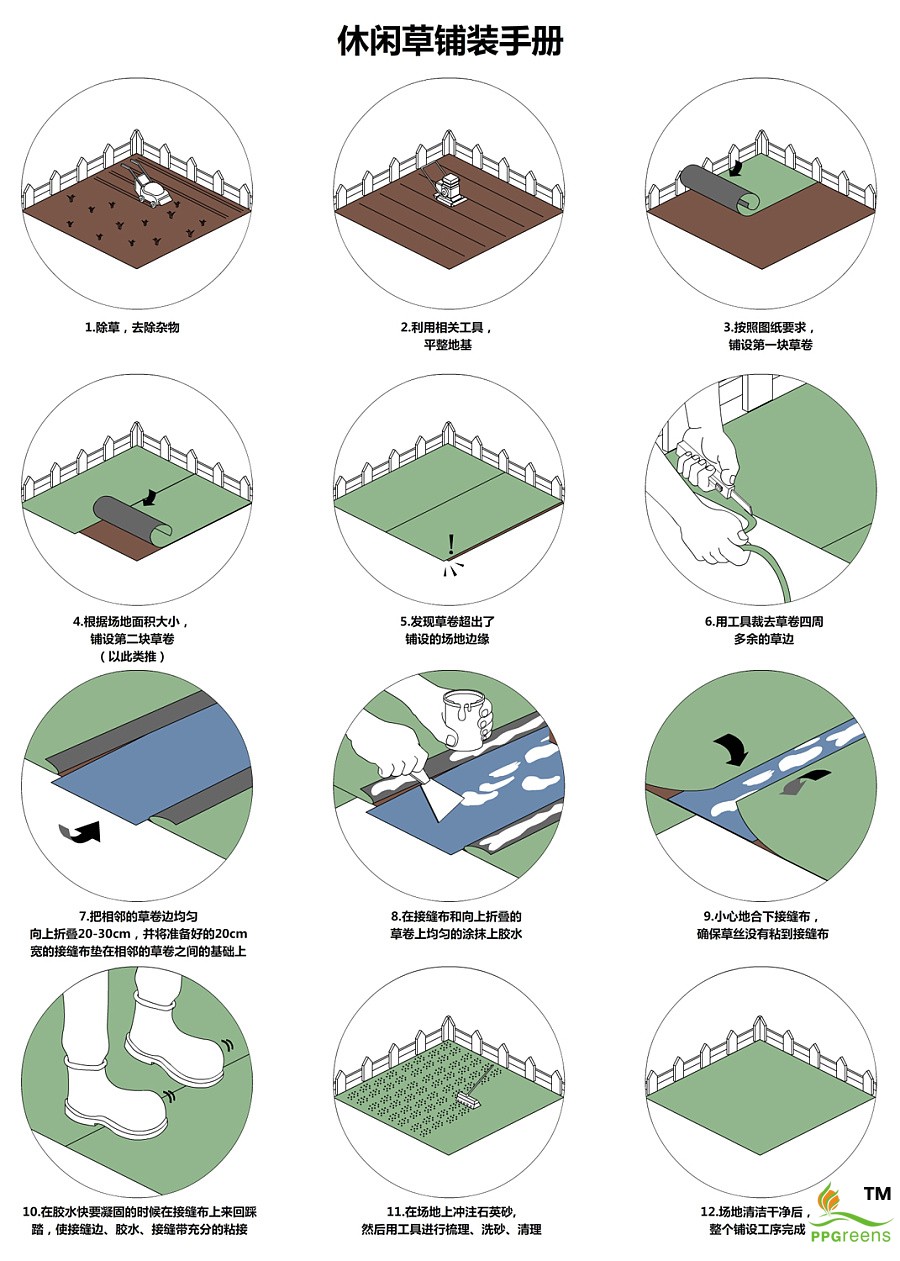 休闲草铺装手册

1.除草，去除杂物

2.利用相关工具，平整地基

3.按照图纸要求，铺设第一块草卷

4.根据场地面积大小，铺设第二块草卷（以此类推）

5.发现草卷超出了铺设的场地边缘

6.用工具裁去草卷四周多余的草边

7.把相邻的草卷边均匀向上折叠20-30cm，并将准备好的20cm宽的接缝布垫在相邻的草卷之间的基础上

8.在接缝布和向上折叠的草卷上均匀的涂抹上胶水

9.小心地合下接缝布，确保草丝没有粘到接缝布

10.在胶水快要凝固的时候在接缝布上来回踩踏，使接缝边、胶水、接缝带充分的粘接

11.在场地上冲注石英砂，然后用工具进行梳理、洗砂、清理

12.场地清洁干净后，整个铺设工序完成

TM
PPGreens